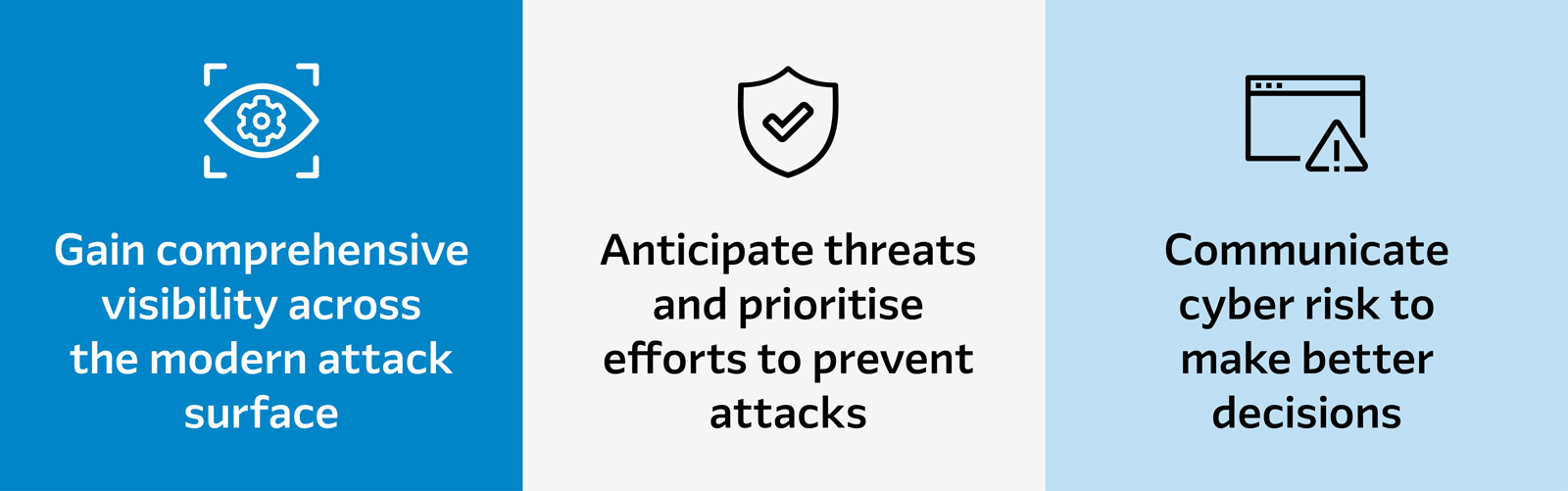 Gain comprehensive visibility across the modern attack surface

Anticipate threats and prioritise efforts to prevent attacks

Communicate cyber risk to make better decisions