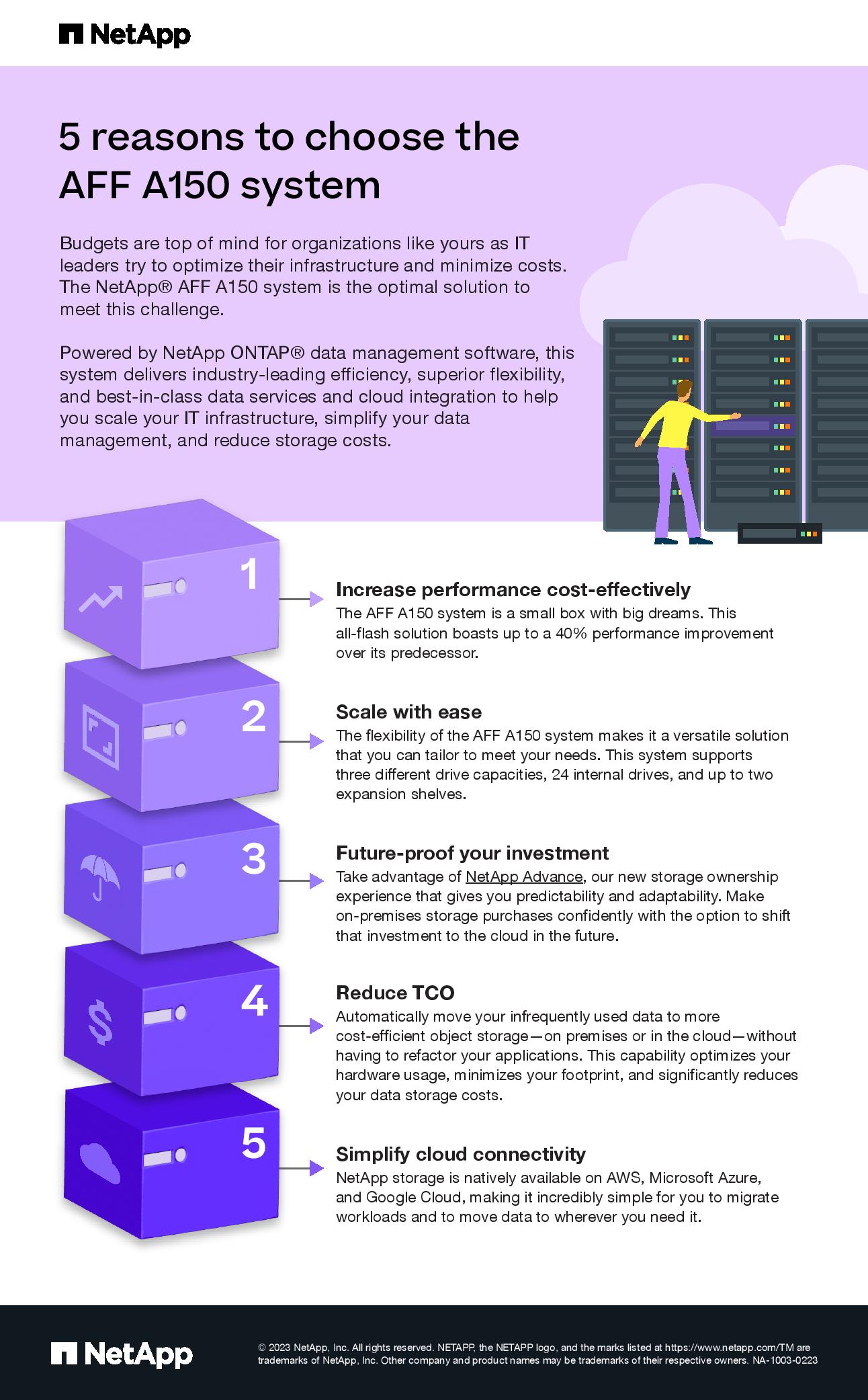 NetApp

5 reasons to choose the AFF A150 system

Budgets are top of mind for organizations like yours as IT leaders try to optimize their infrastructure and minimize costs. The NetApp® AFF A150 system is the optimal solution to meet this challenge.

Powered by NetApp ONTAP® data management software, this system delivers industry-leading efficiency, superior flexibility, and best-in-class data services and cloud integration to help you scale your IT infrastructure, simplify your data management, and reduce storage costs.

1

Increase performance cost-effectively
The AFF A150 system is a small box with big dreams. This all-flash solution boasts up to a 40% performance improvement over its predecessor.

2

Scale with ease
The flexibility of the AFF A150 system makes it a versatile solution that you can tailor to meet your needs. This system supports three different drive capacities, 24 internal drives, and up to two expansion shelves.

3

Future-proof your investment
Take advantage of NetApp Advance, our new storage ownership experience that gives you predictability and adaptability. Make on-premises storage purchases confidently with the option to shift that investment to the cloud in the future.

4

Reduce TCO
Automatically move your infrequently used data to more cost-efficient object storage—on premises or in the cloud—without having to refactor your applications. This capability optimizes your hardware usage, minimizes your footprint, and significantly reduces your data storage costs.

5

Simplify cloud connectivity
NetApp storage is natively available on AWS, Microsoft Azure, and Google Cloud, making it incredibly simple for you to migrate workloads and to move data to wherever you need it.

NetApp

© 2023 NetApp, Inc. All rights reserved. NETAPP, the NETAPP logo, and the marks listed at https://www.netapp.com/TM are trademarks of NetApp, Inc. Other company and product names may be trademarks of their respective owners. NA-1003-0223